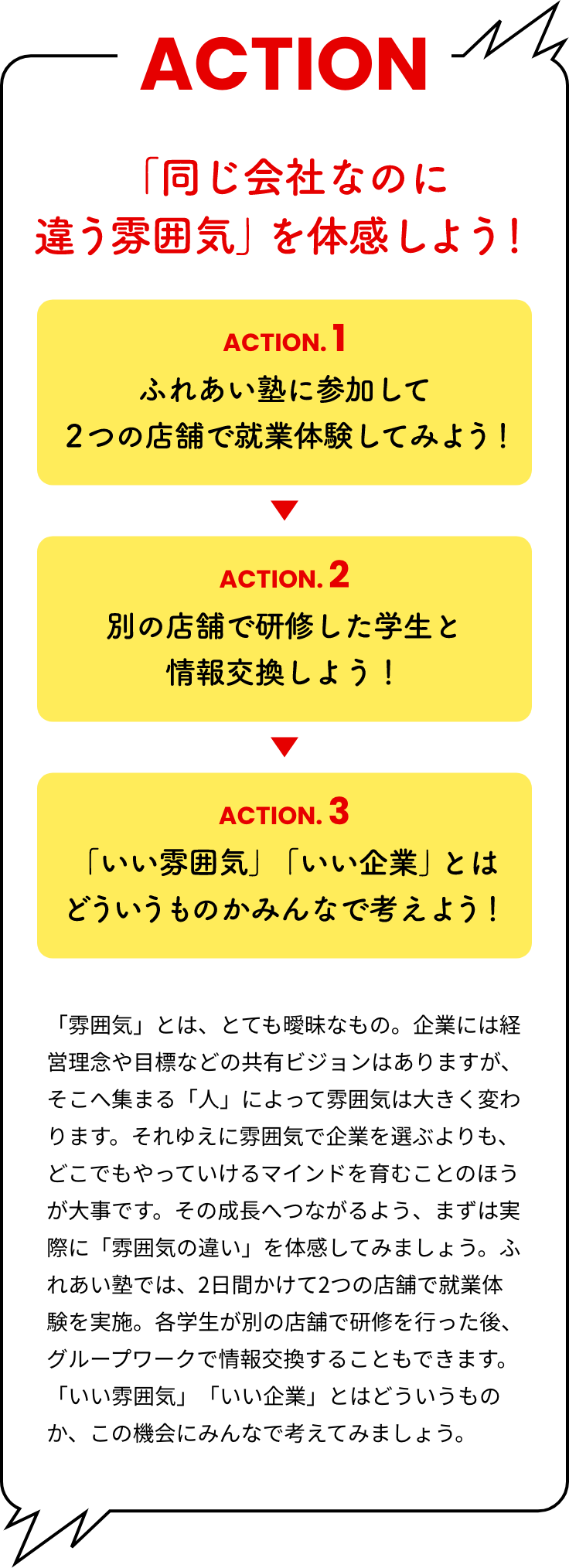 ACTION

「同じ会社なのに
違う雰囲気」を体感しよう！

ACTION.1
ふれあい塾に参加して
２つの店舗で就業体験してみよう！

ACTION.2
別の店舗で研修した学生と
情報交換しよう！

ACTION.3
「いい雰囲気」「いい企業」とは
どういうものかみんなで考えよう！

「雰囲気」とは、とても曖昧なもの。企業には経営理念や目標などの共有ビジョンはありますが、そこへ集まる「人」によって雰囲気は大きく変わります。それゆえに雰囲気で企業を選ぶよりも、どこでもやっていけるマインドを育むことのほうが大事です。その成長へつながるよう、まずは実際に「雰囲気の違い」を体感してみましょう。ふれあい塾では、2日間かけて2つの店舗で就業体験を実施。各学生が別の店舗で研修を行った後、グループワークで情報交換することもできます。「いい雰囲気」「いい企業」とはどういうものか、この機会にみんなで考えてみましょう。